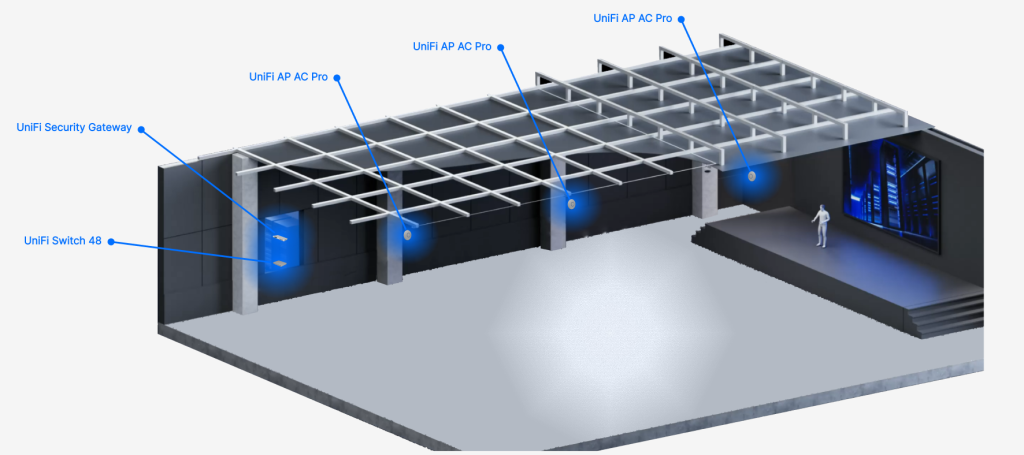 UniFi AP AC Pro

UniFi AP AC Pro

UniFi AP AC Pro

UniFi Security Gateway

UniFi Switch 48