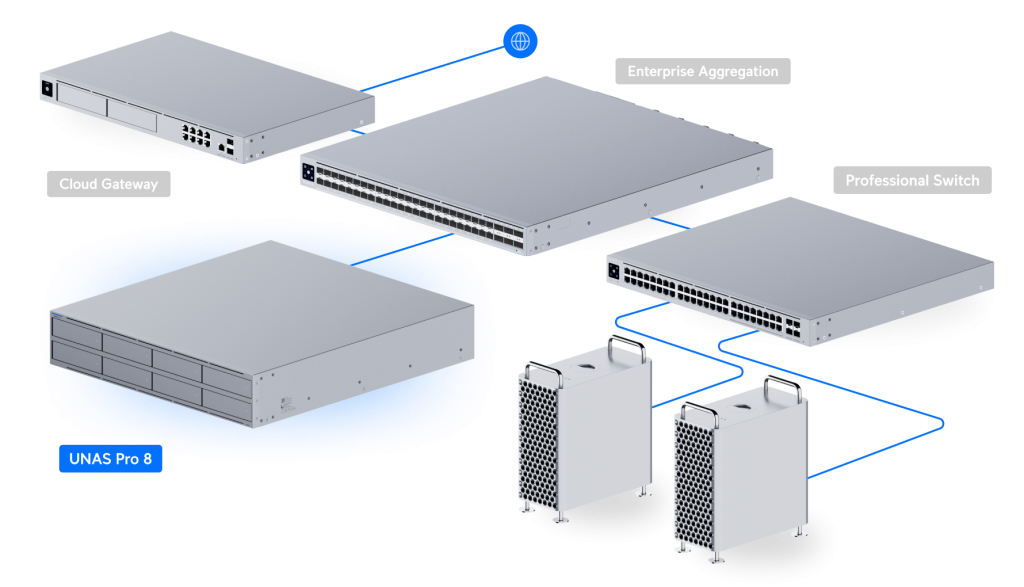 Enterprise Aggregation

Cloud Gateway

Professional Switch

UNAS Pro 8