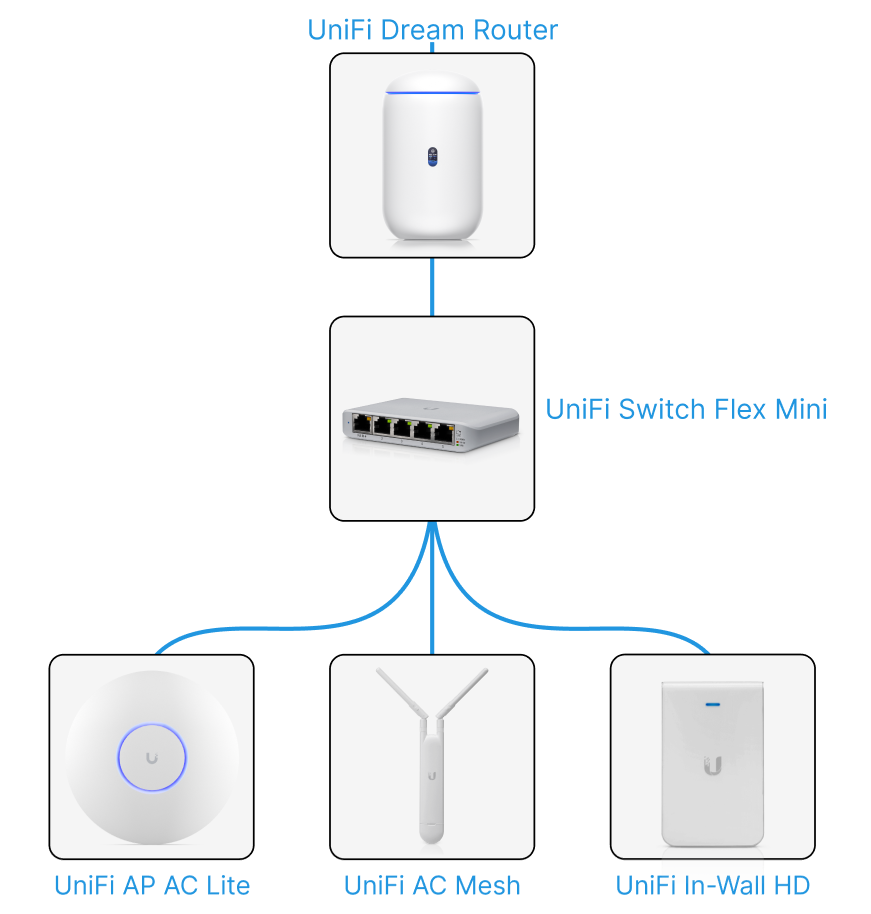 UniFi Dream Router

UniFi Switch Flex Mini

UniFi AP AC Lite

UniFi AC Mesh

UniFi In-Wall HD